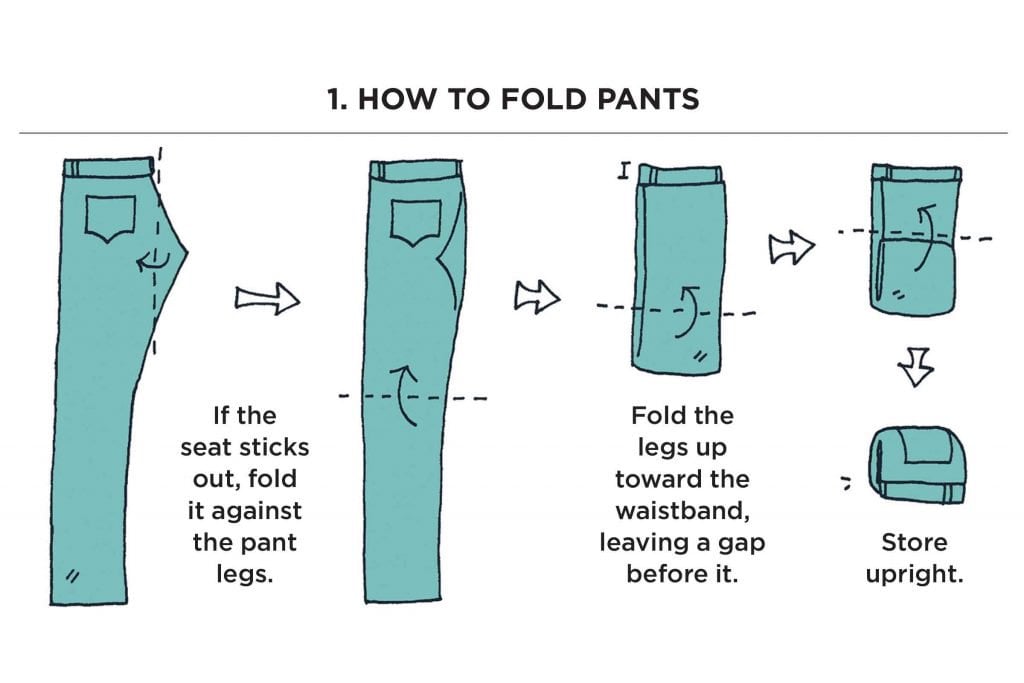 1. HOW TO FOLD PANTS

If the seat sticks out, fold it against the pant legs.

Fold the legs up toward the waistband, leaving a gap before it.

Store upright.