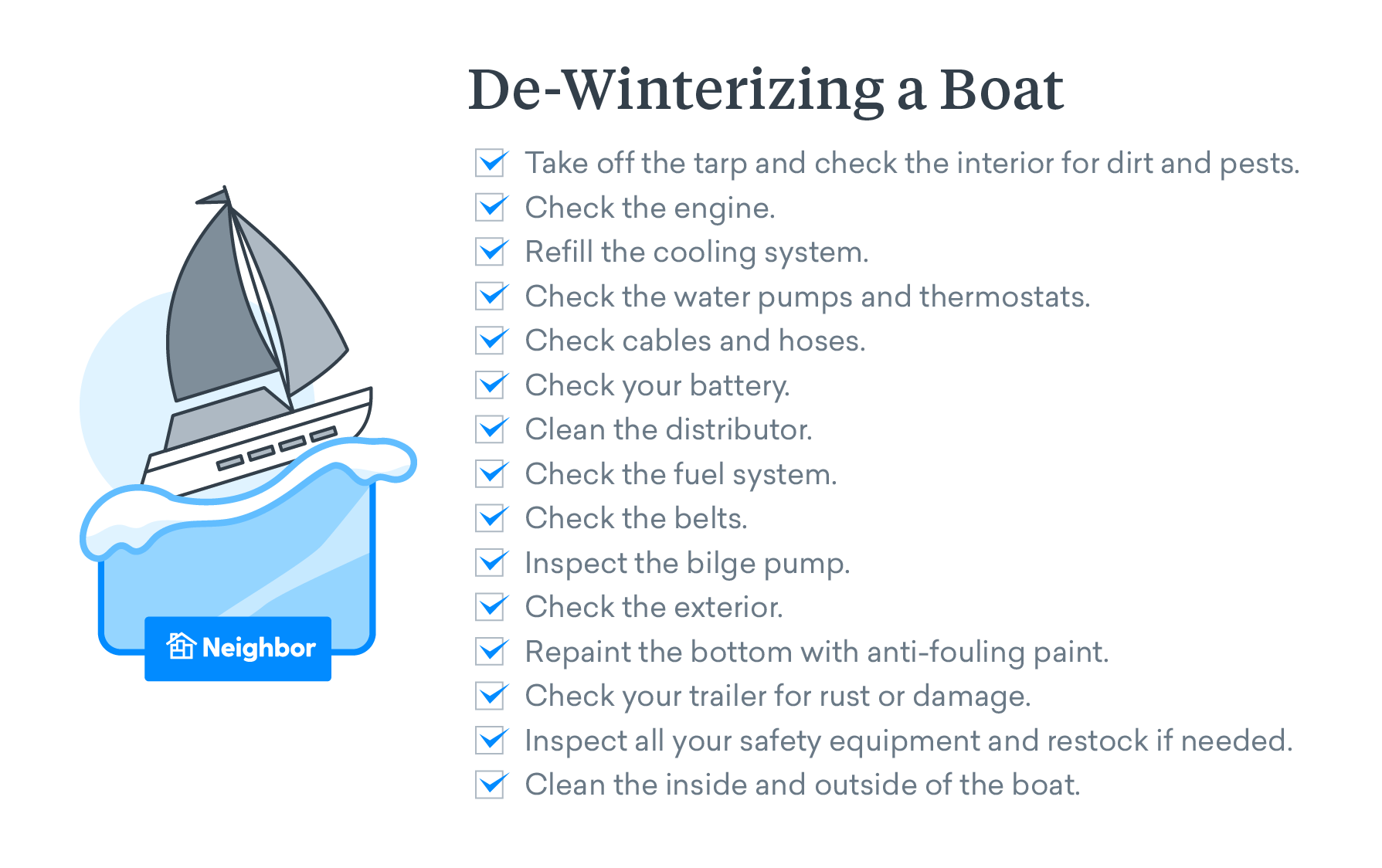 De-Winterizing a Boat

Take off the tarp and check the interior for dirt and pests.
Check the engine.
Refill the cooling system.
Check the water pumps and thermostats.
Check cables and hoses.
Check your battery.
Clean the distributor.
Check the fuel system.
Check the belts.
Inspect the bilge pump.
Check the exterior.
Repaint the bottom with anti-fouling paint.
Check your trailer for rust or damage.
Inspect all your safety equipment and restock if needed.
Clean the inside and outside of the boat.

Neighbor