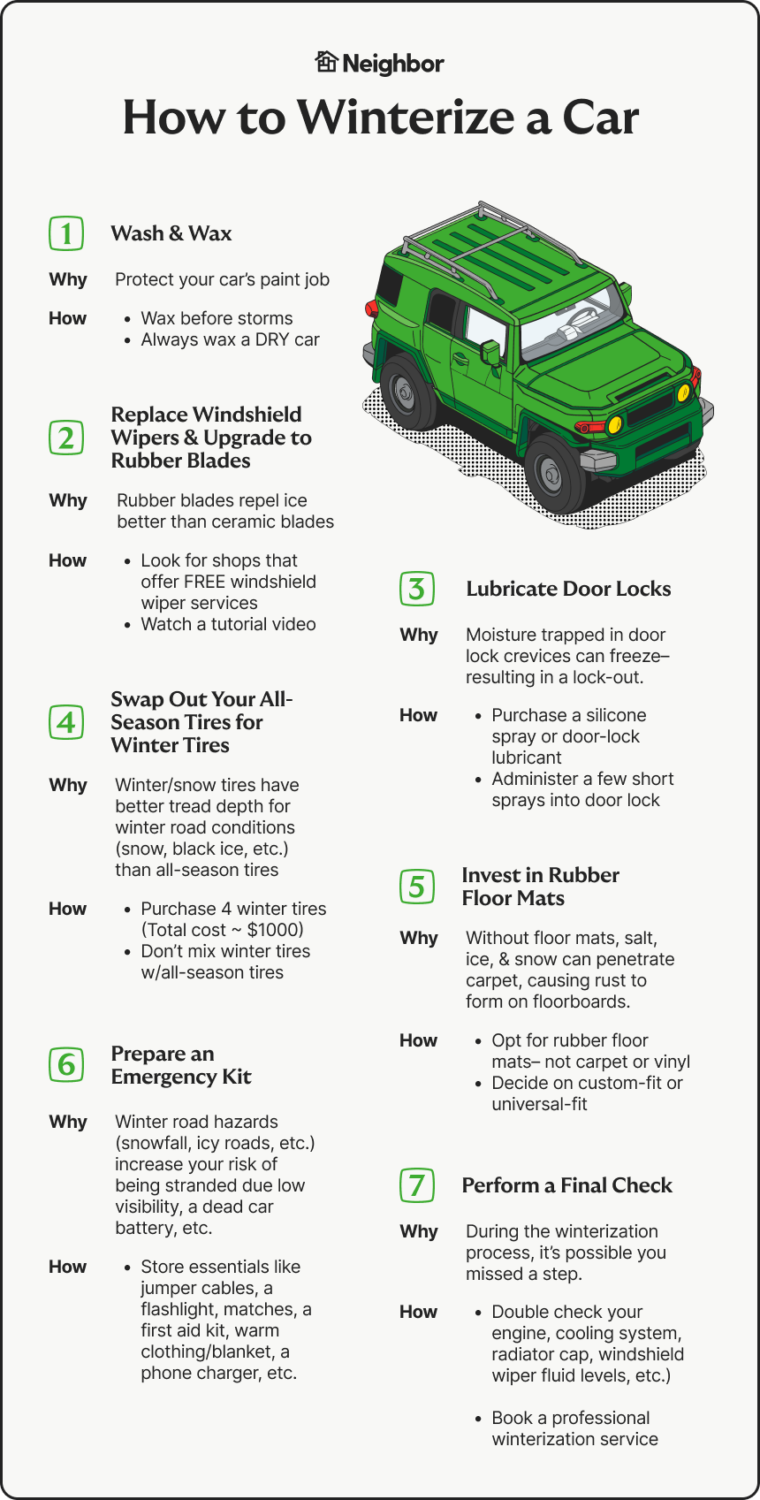 Neighbor

How to Winterize a Car

1 Wash & Wax

Why Protect your car's paint job

How
• Wax before storms
• Always wax a DRY car

2 Replace Windshield Wipers & Upgrade to Rubber Blades

Why Rubber blades repel ice better than ceramic blades

How
• Look for shops that offer FREE windshield wiper services
• Watch a tutorial video

4 Swap Out Your All-Season Tires for Winter Tires

Why Winter/snow tires have better tread depth for winter road conditions (snow, black ice, etc.) than all-season tires

How
• Purchase 4 winter tires (Total cost ~ $1000)
• Don't mix winter tires w/all-season tires

6 Prepare an Emergency Kit

Why Winter road hazards (snowfall, icy roads, etc.) increase your risk of being stranded due low visibility, a dead car battery, etc.

How
• Store essentials like jumper cables, a flashlight, matches, a first aid kit, warm clothing/blanket, a phone charger, etc.

3 Lubricate Door Locks

Why Moisture trapped in door lock crevices can freeze– resulting in a lock-out.

How
• Purchase a silicone spray or door-lock lubricant
• Administer a few short sprays into door lock

5 Invest in Rubber Floor Mats

Why Without floor mats, salt, ice, & snow can penetrate carpet, causing rust to form on floorboards.

How
• Opt for rubber floor mats– not carpet or vinyl
• Decide on custom-fit or universal-fit

7 Perform a Final Check

Why During the winterization process, it's possible you missed a step.

How
• Double check your engine, cooling system, radiator cap, windshield wiper fluid levels, etc.)
• Book a professional winterization service